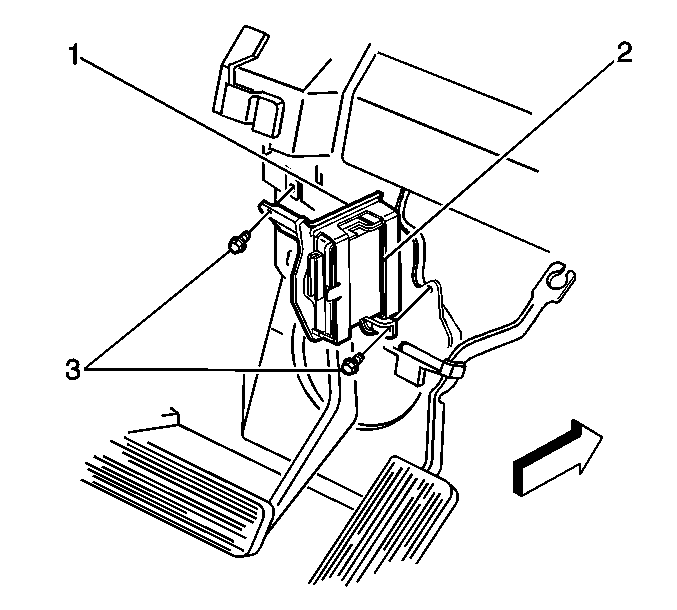 1
2
3