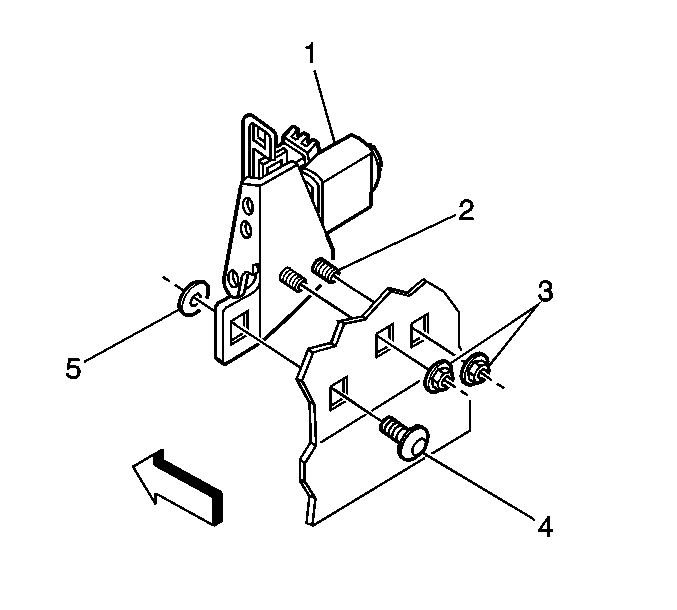 1
2
3
5
4