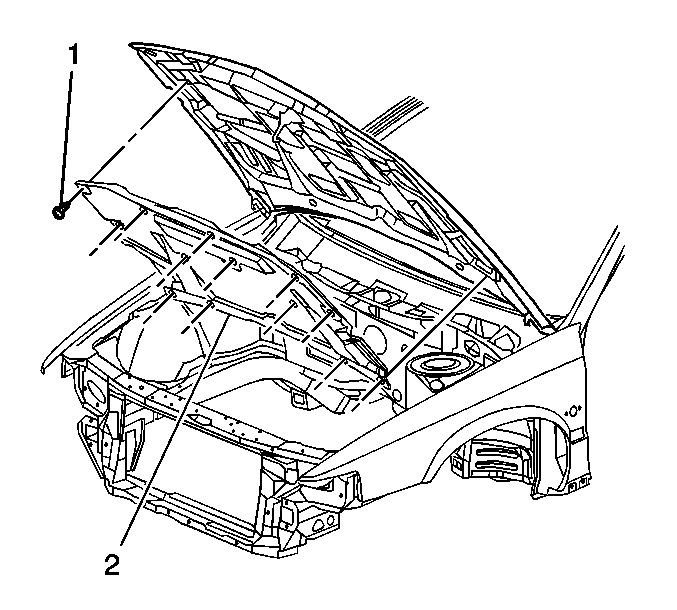 1

2