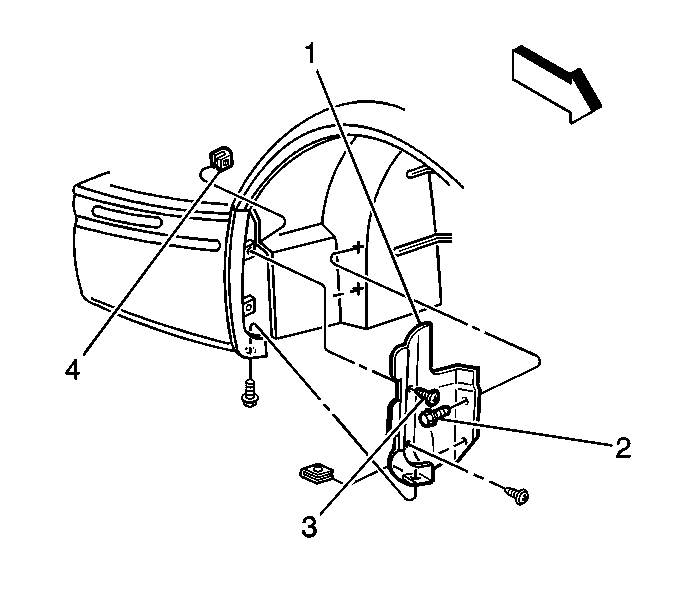 1
4
2
3