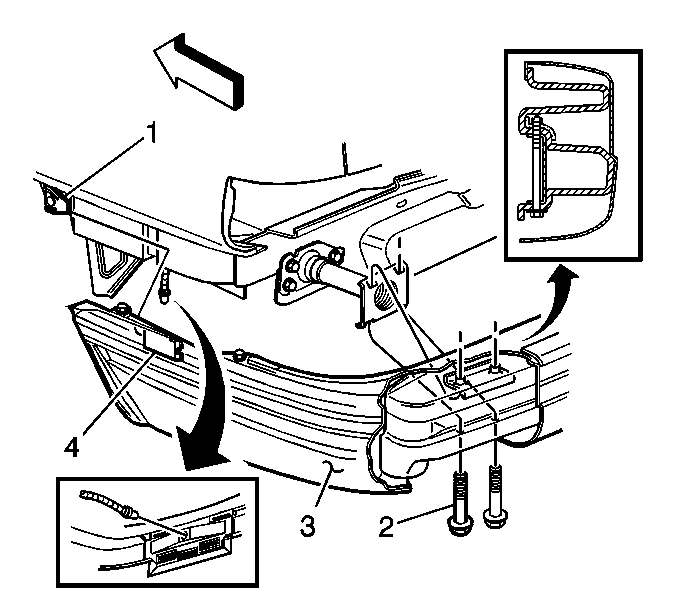 1
4
3
2