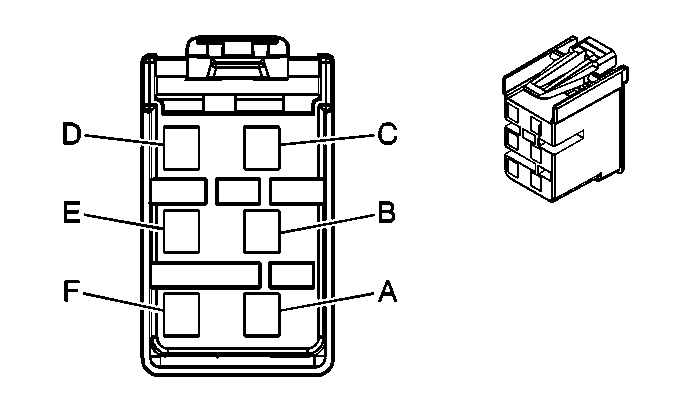 D
C
E
B
F
A