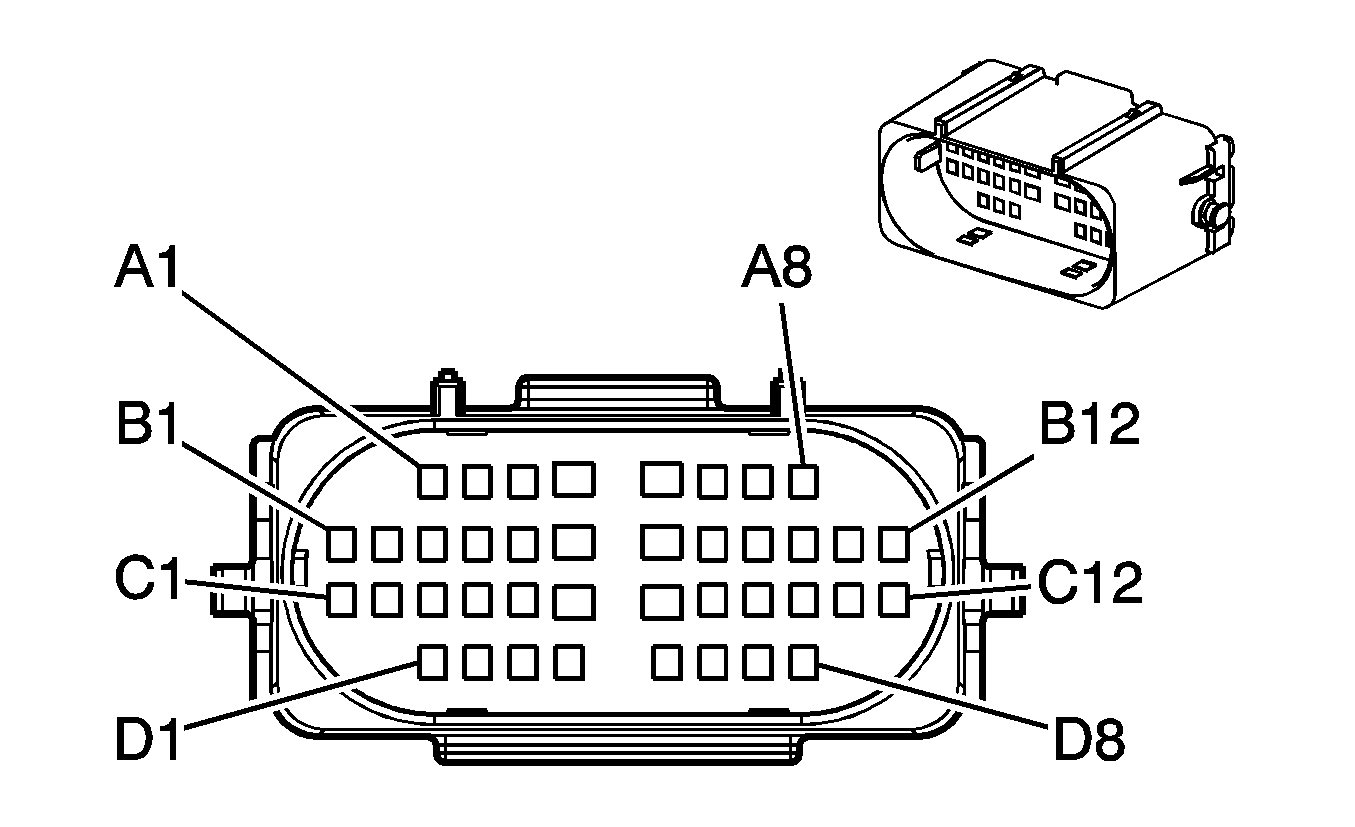 A1
A8
B1
B12
C1
C12
D1
D8