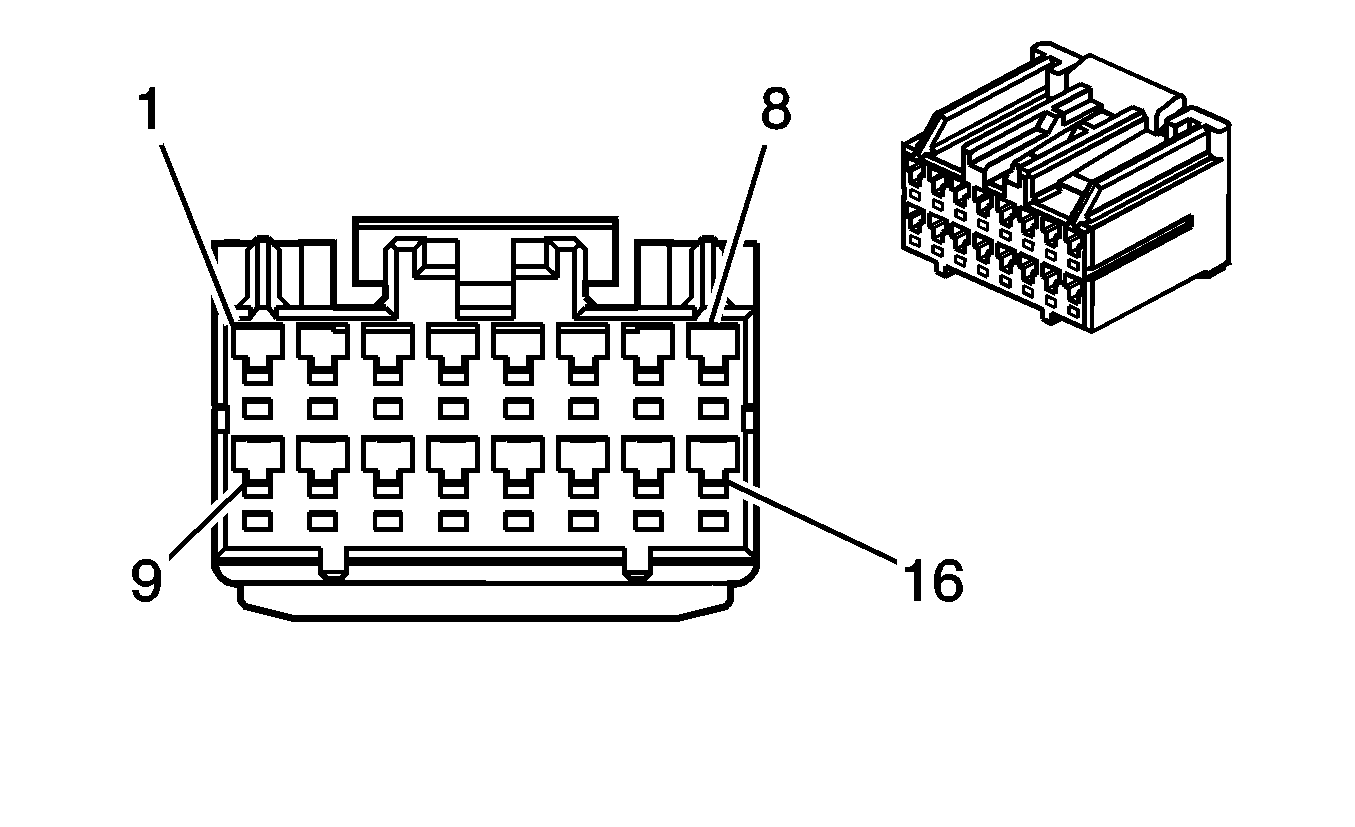 1
8
9
16