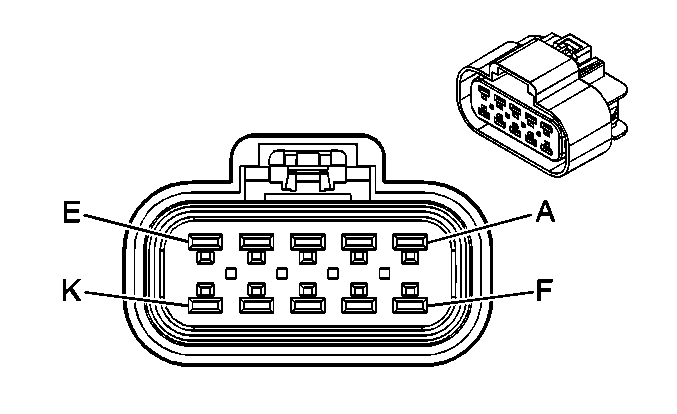 E
A
K
F