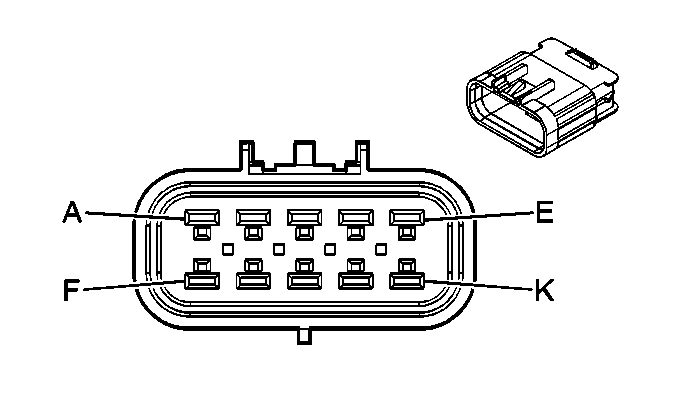 A
E
F
K