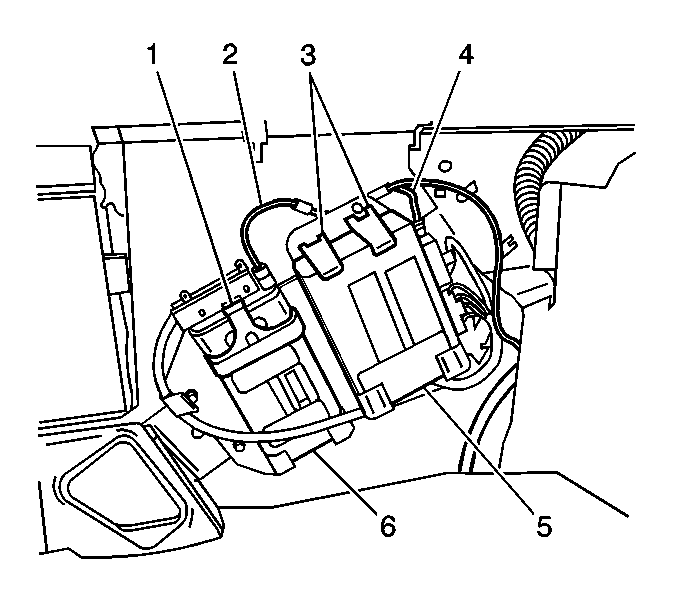 1
2
3
4
6
5