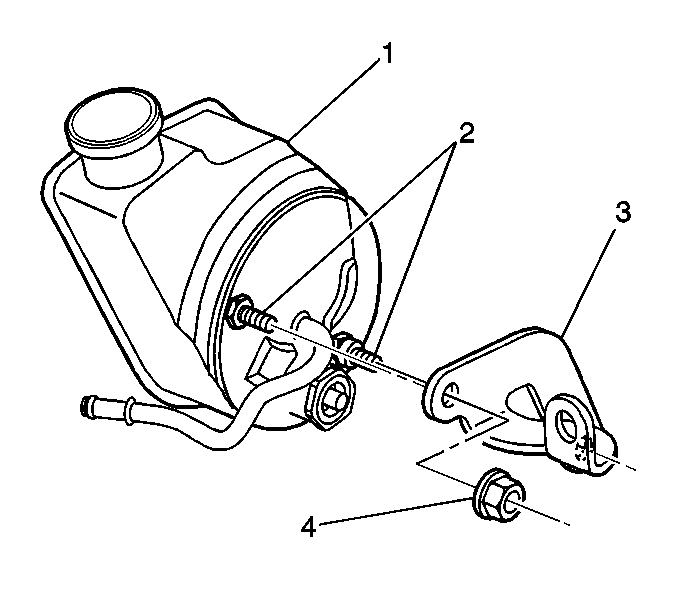 1
2
3
4