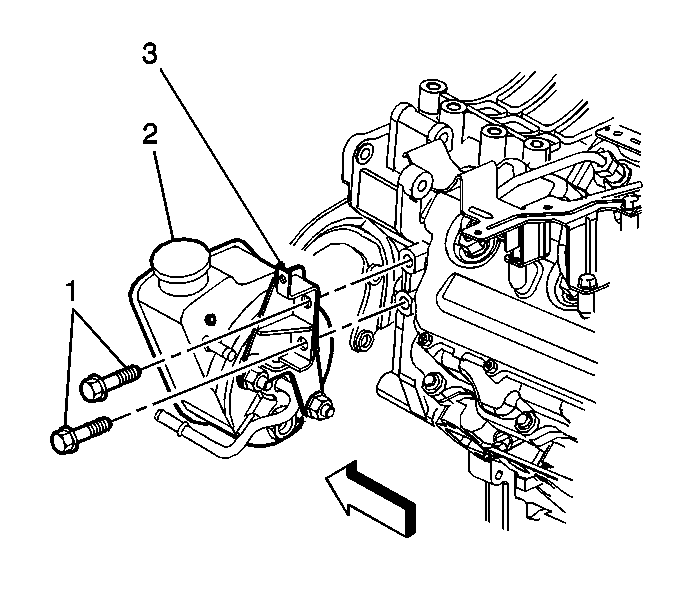 3
2
1