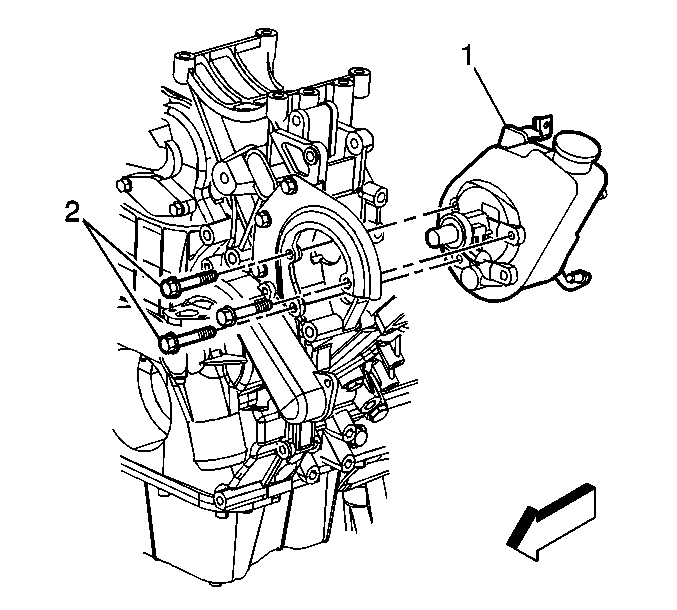 1

2