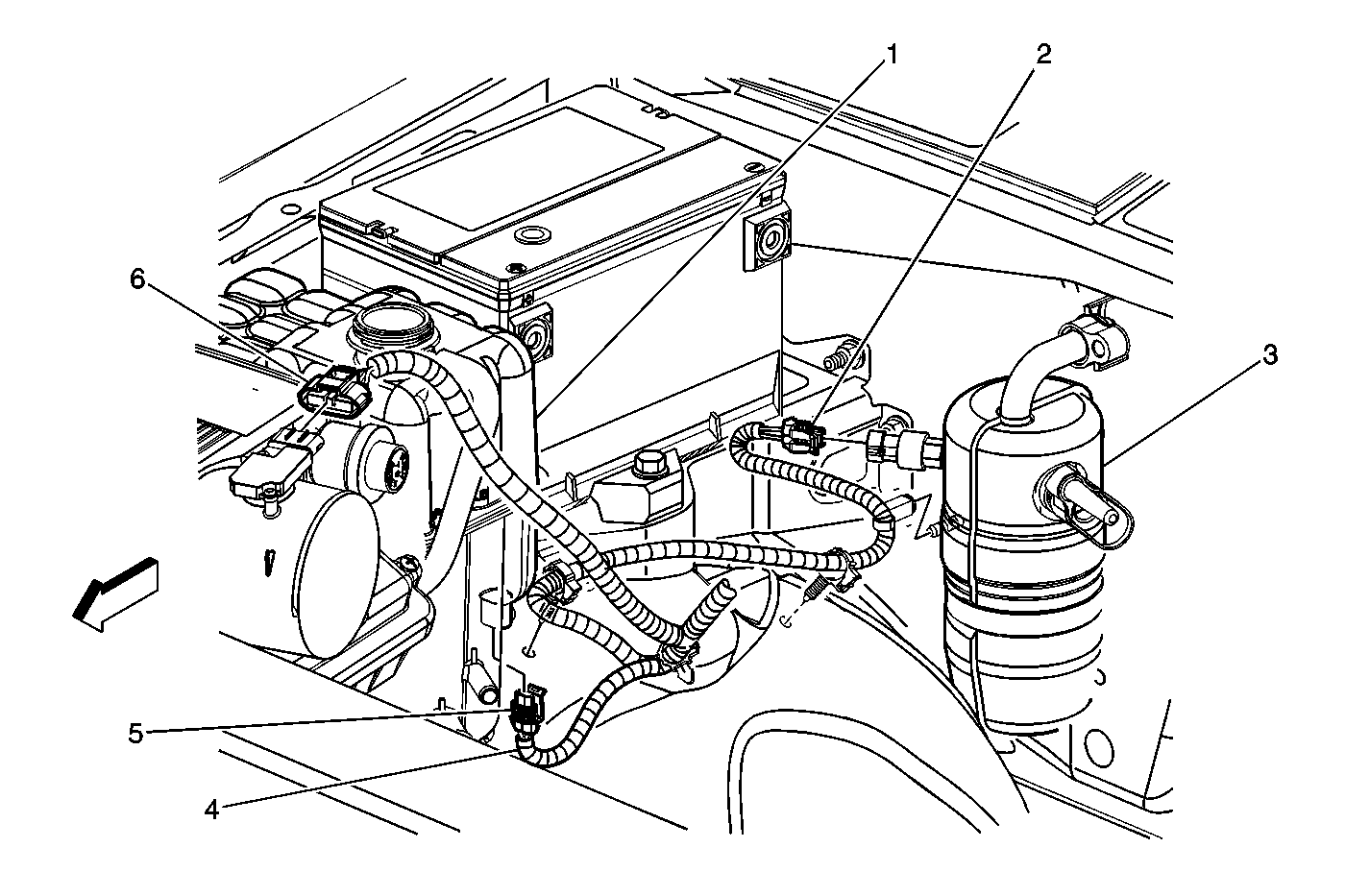 1
2
6
3
5
4