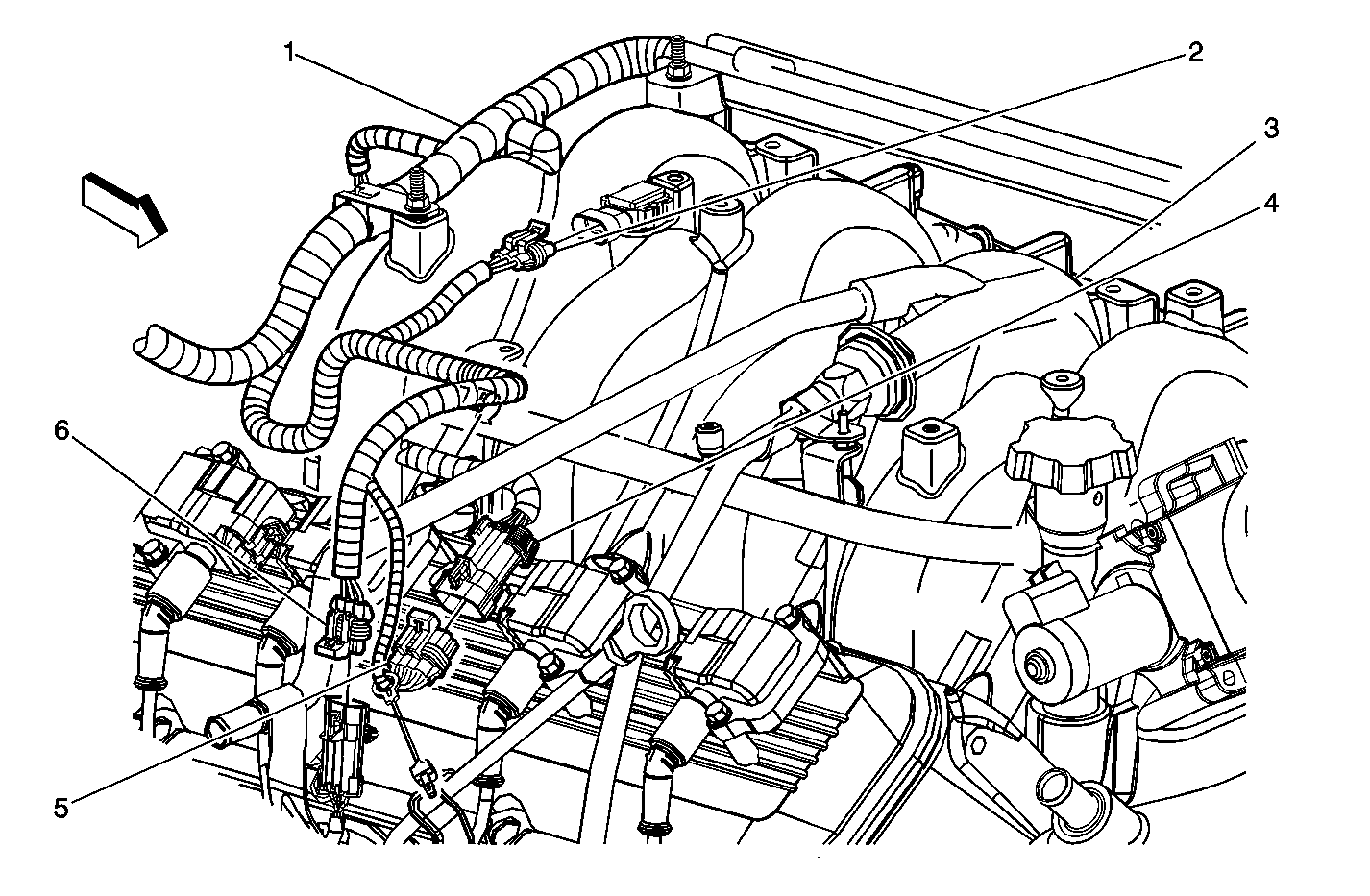 1
2
3
4
6
5