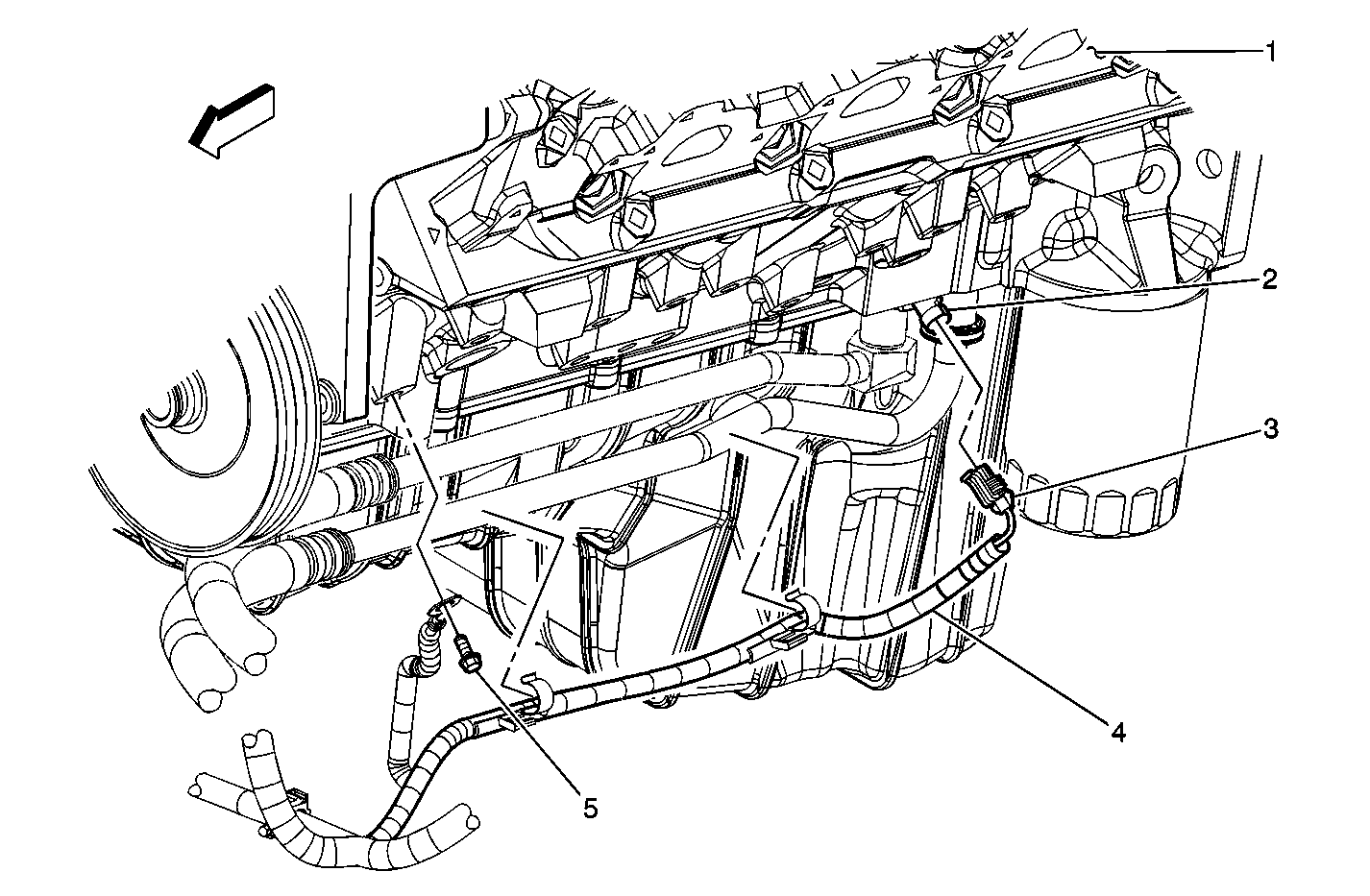 1
2
3
4
5