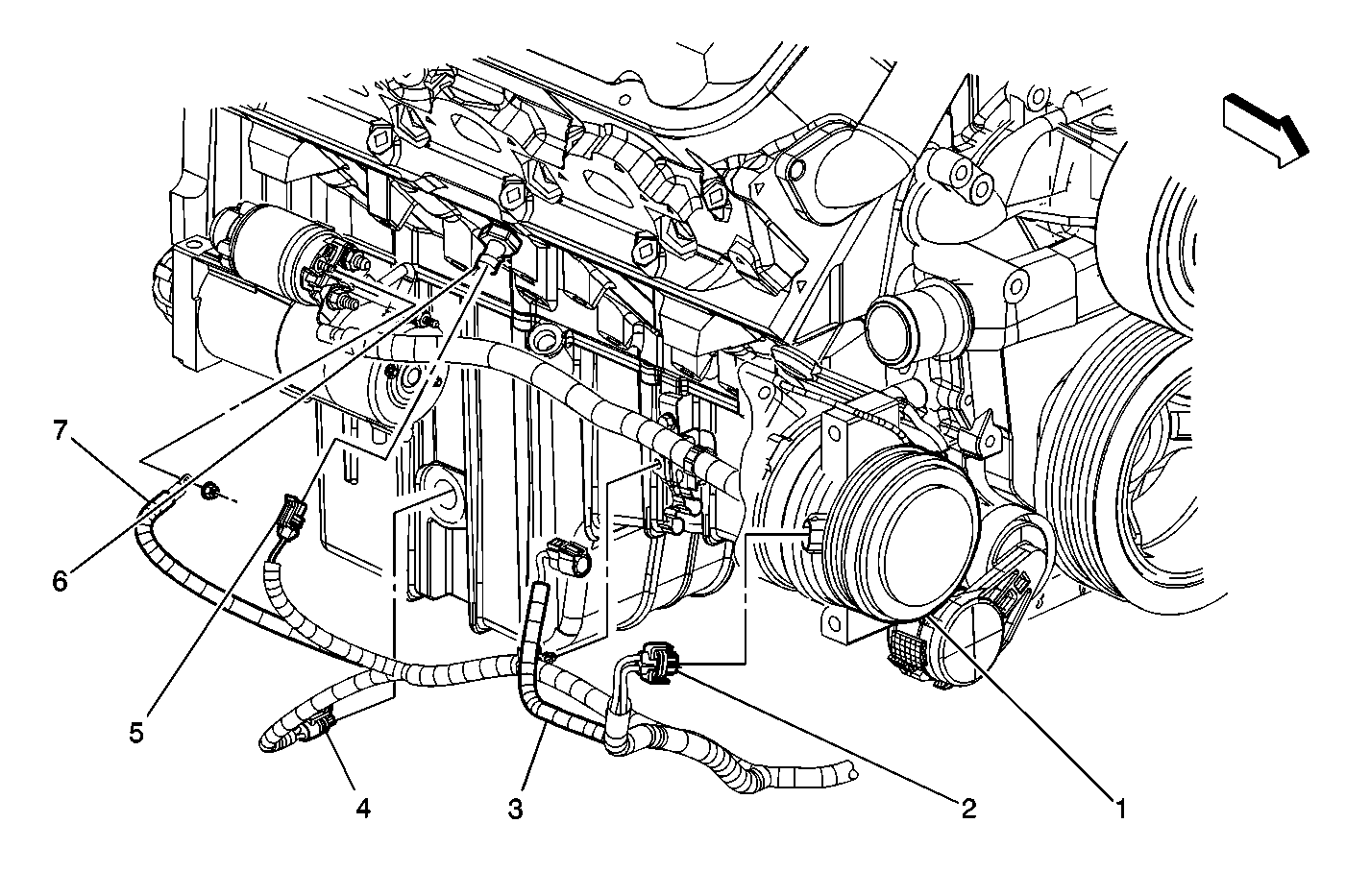 7
6
5
4
3
2
1