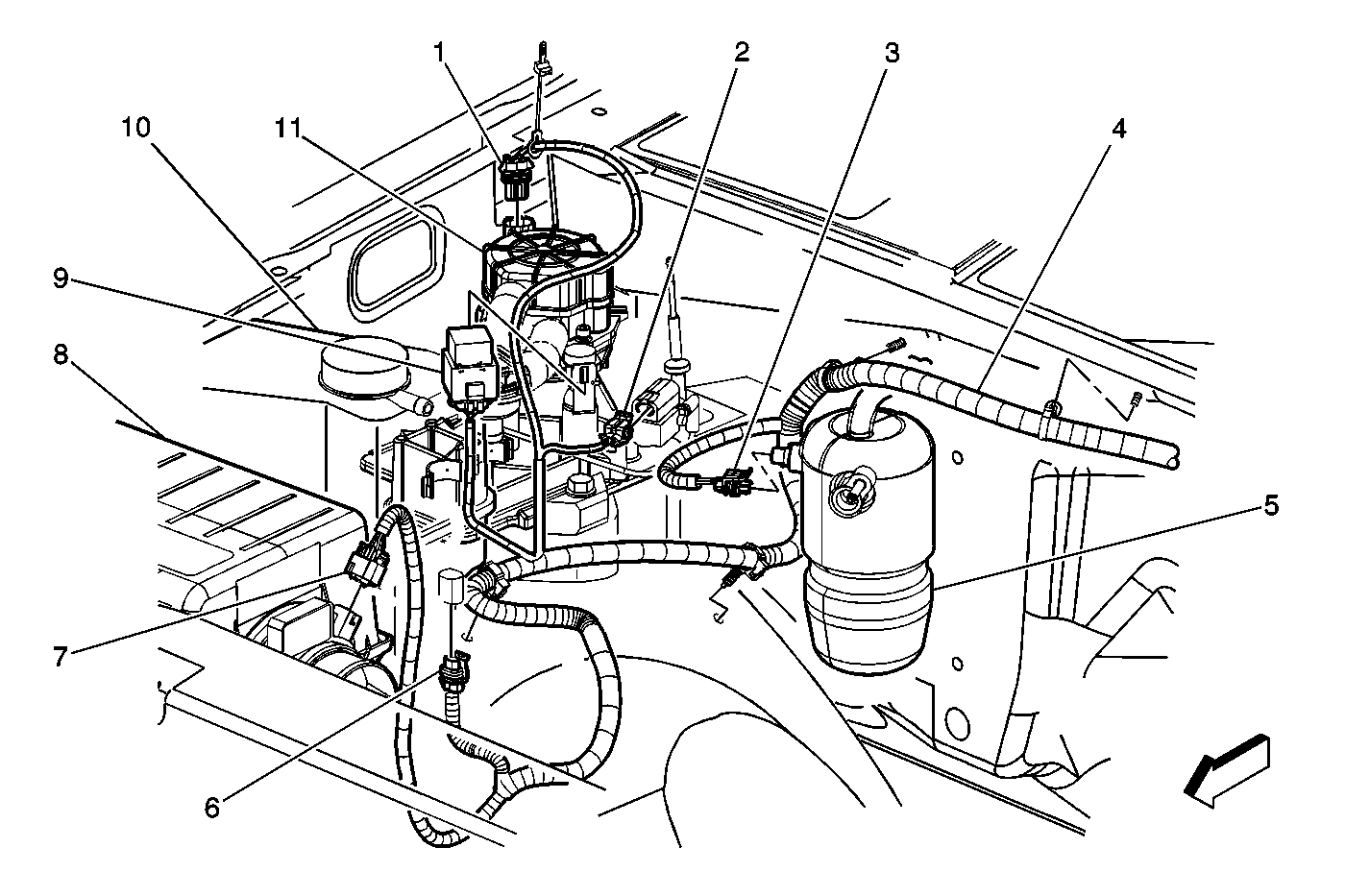 1
2
3
4
10
11
9
8
5
7
6