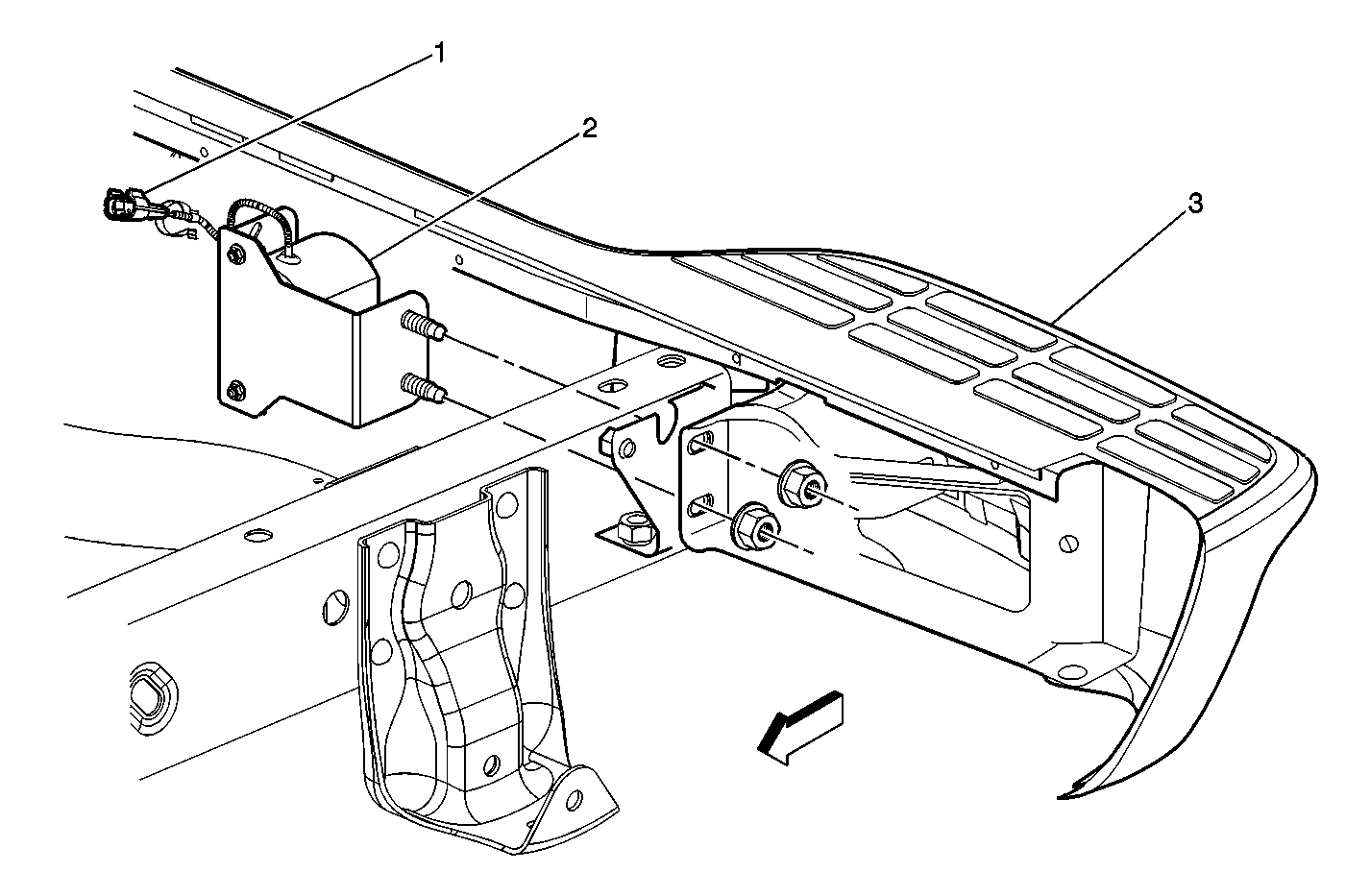 1
2
3