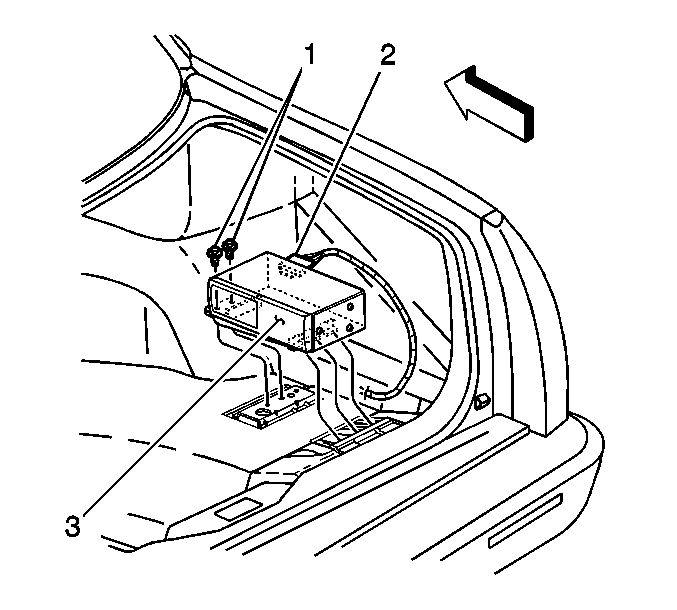 1
2
3