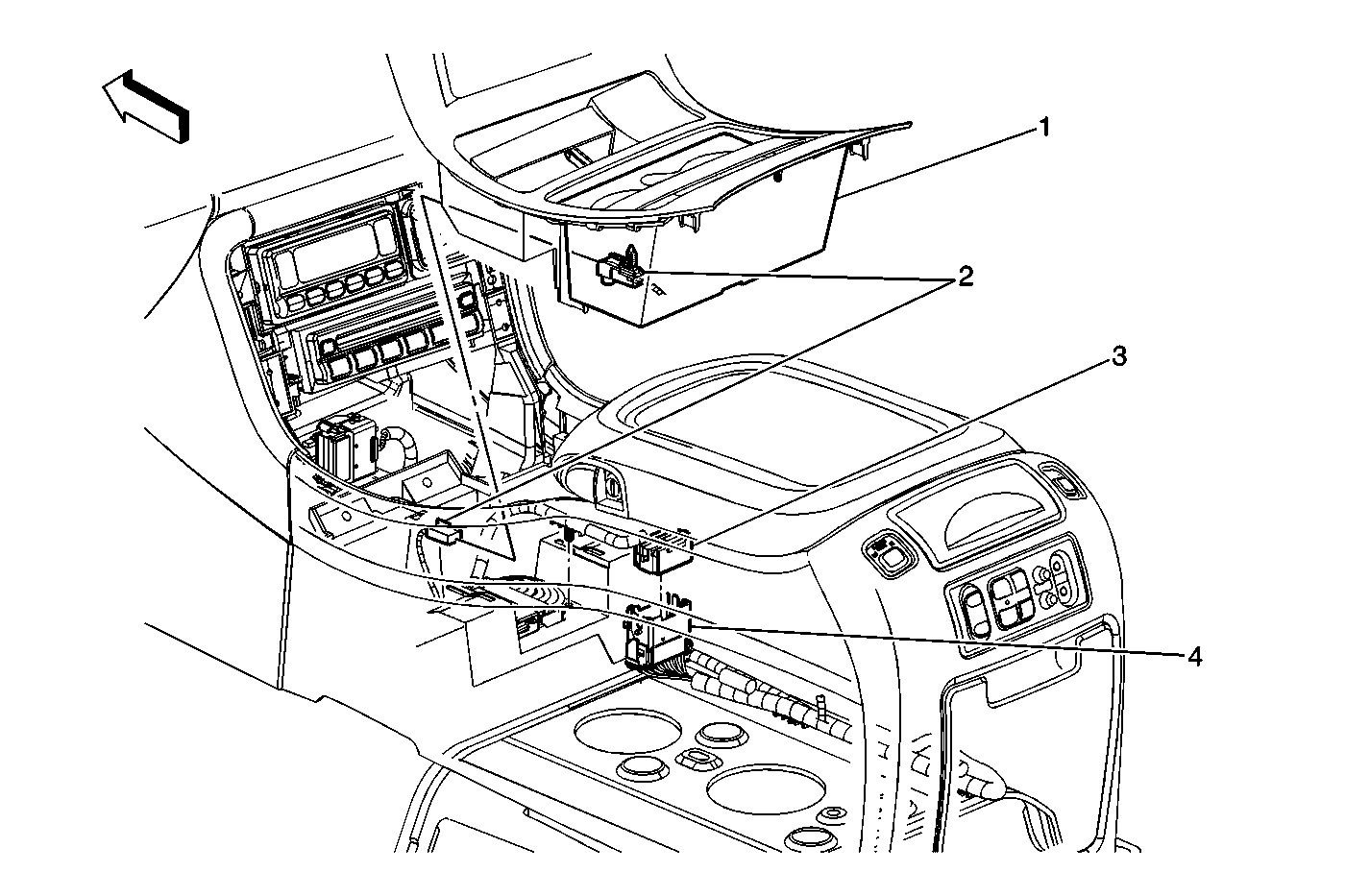 1
2
3
4