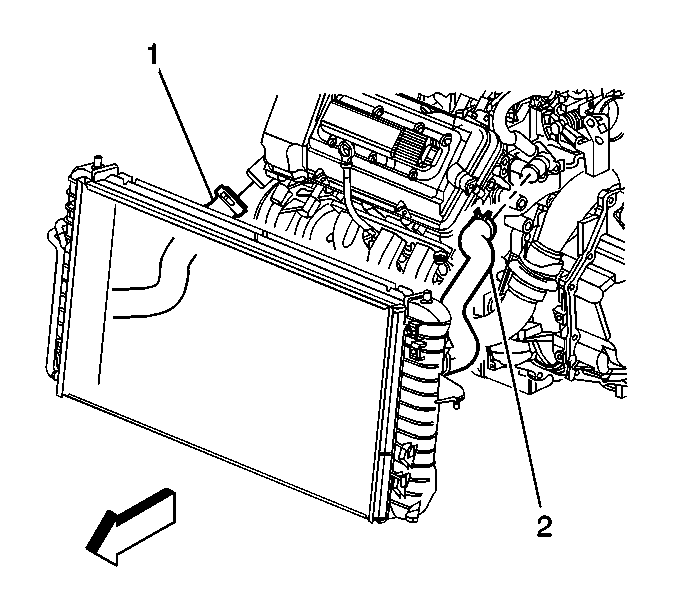 1

2