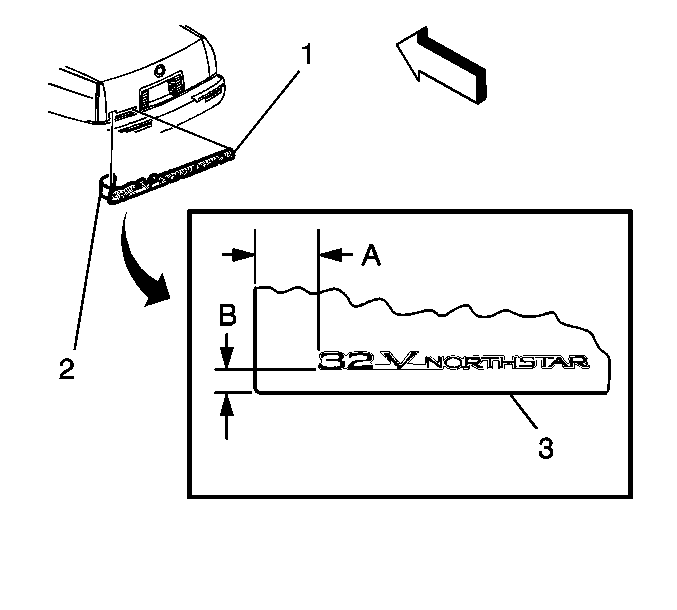 1

2

A

B

32V NORTHSTAR

3