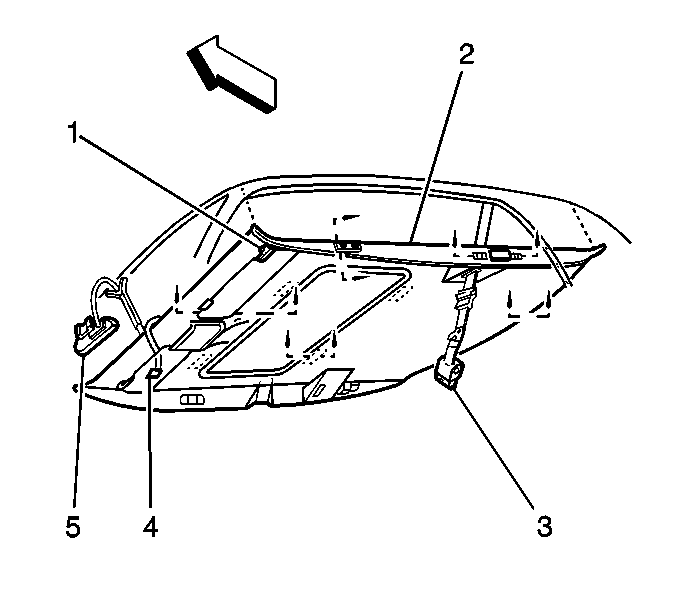 2
1
5
4
3