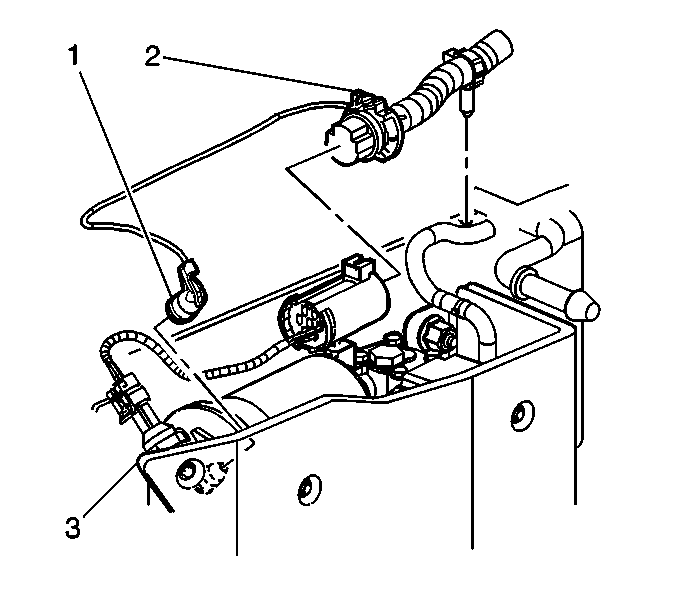 1
2
3