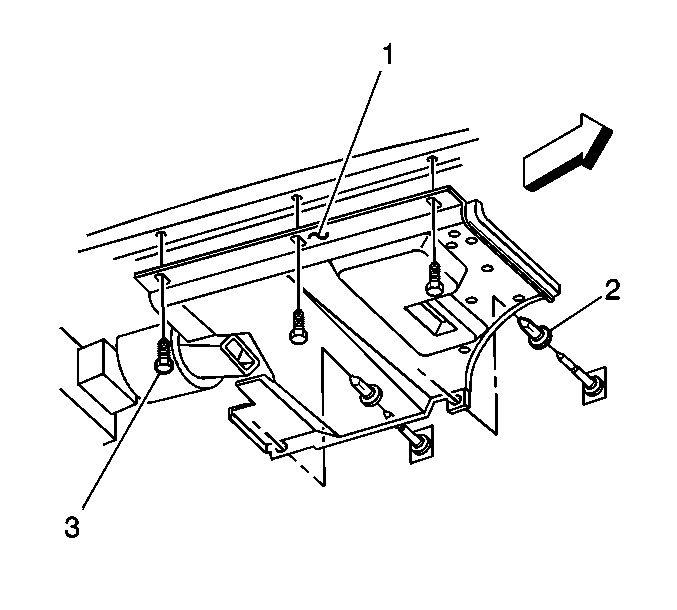 1
2
3