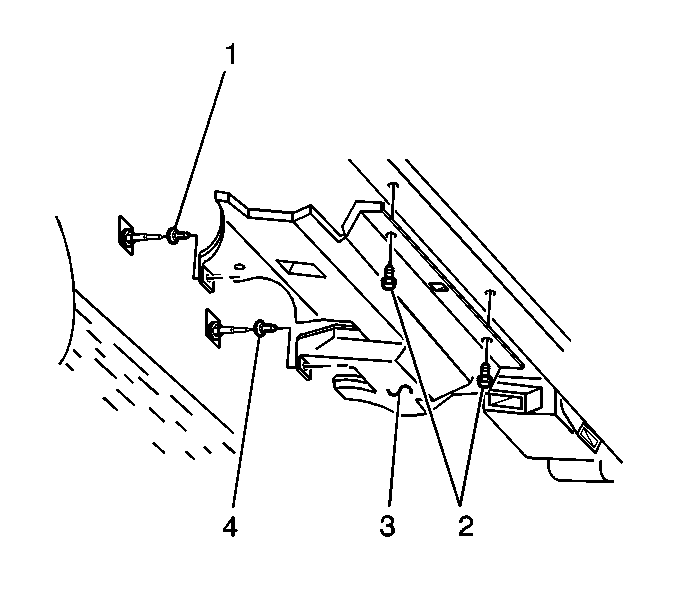 1
4
3
2