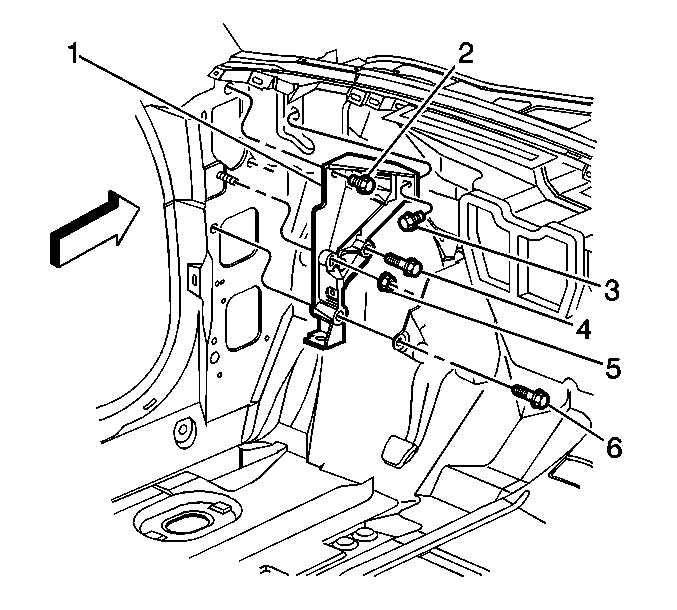 1
2
3
4
5
6