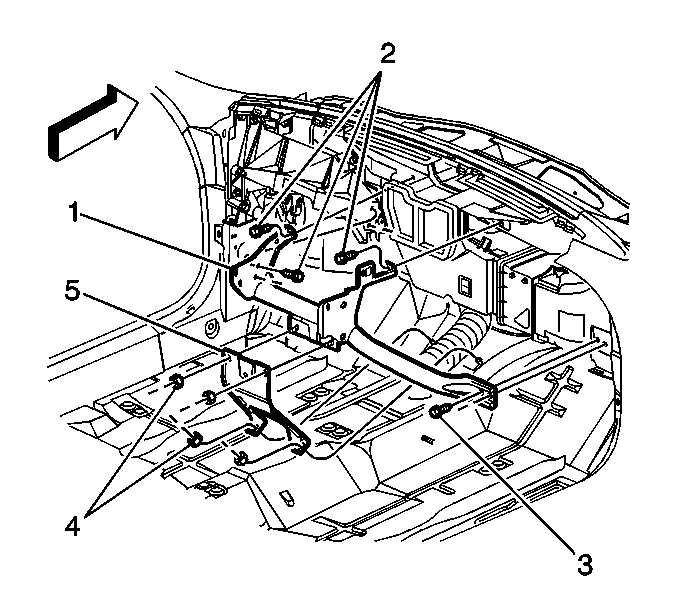 2
1
5
4
3