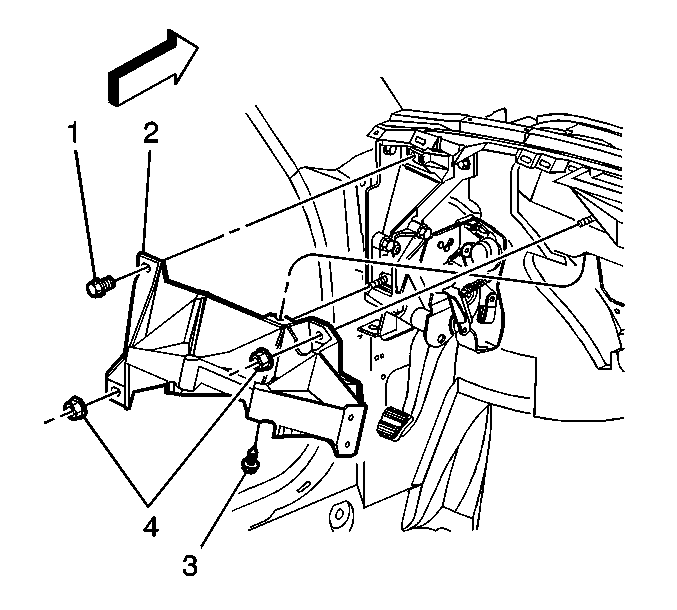 1
2
4
3