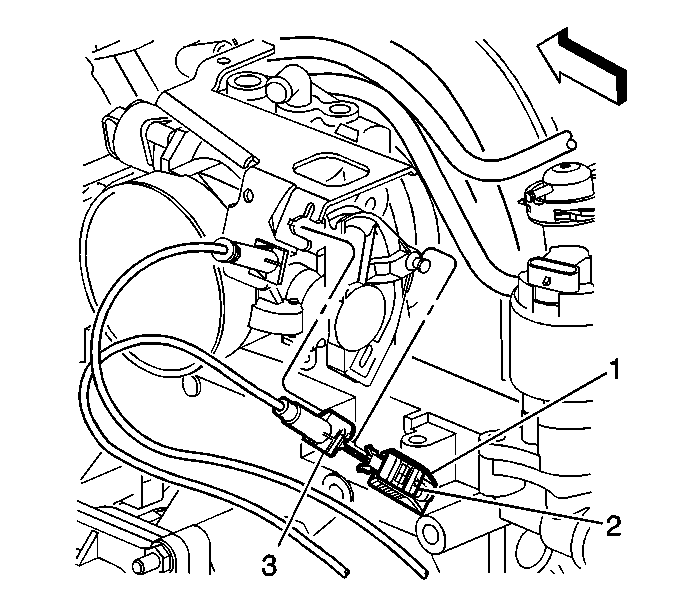 1
2
3