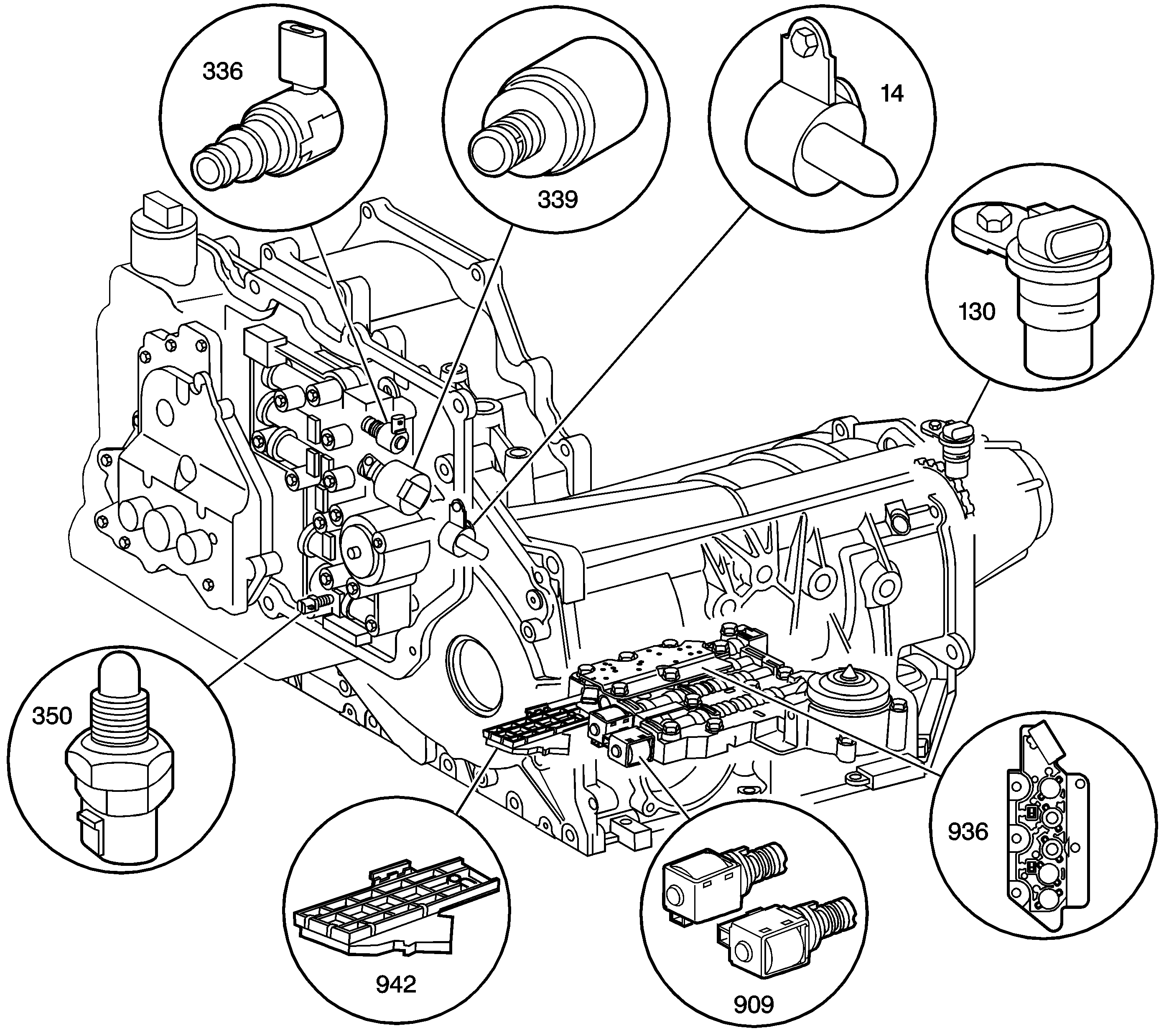 336
339
14
130
350
942
909
936