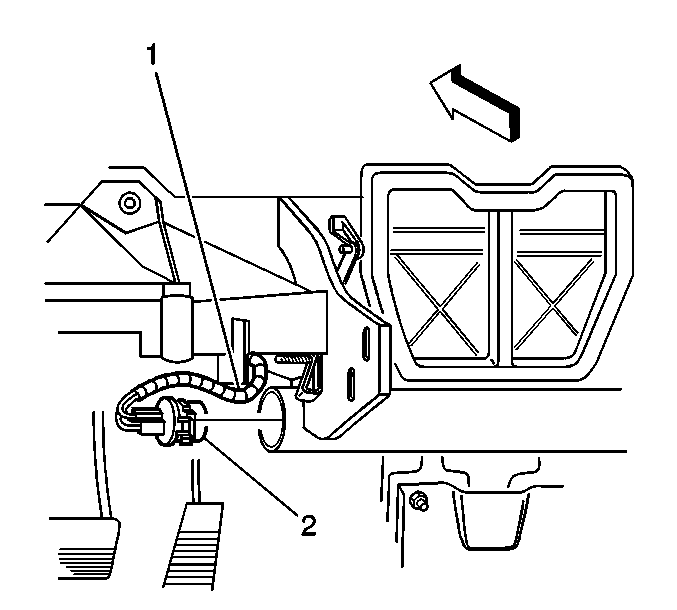 1
2