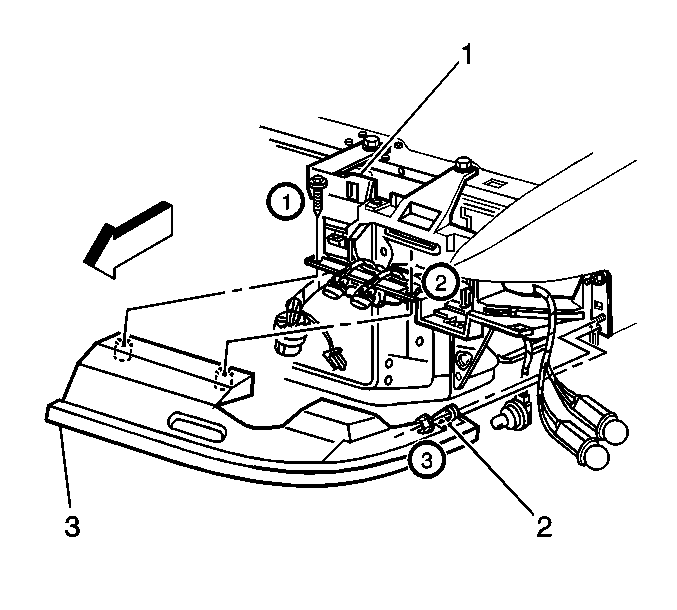 1
1
2
3
3
2