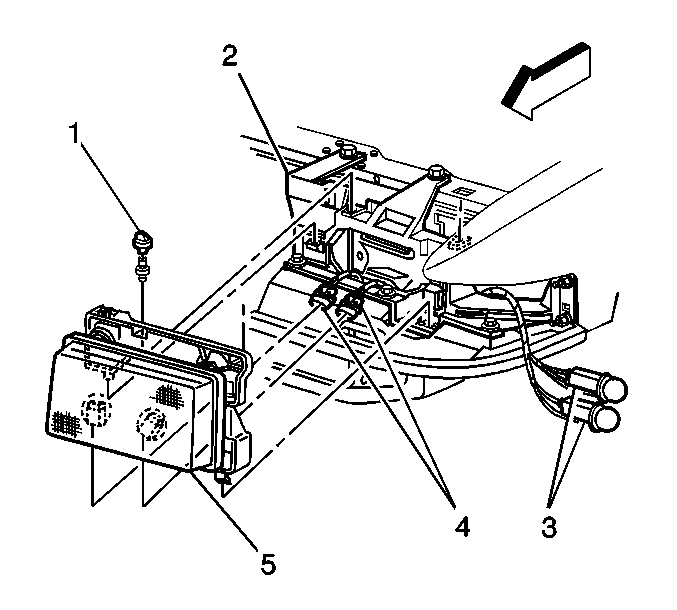 2
1
4
3
5