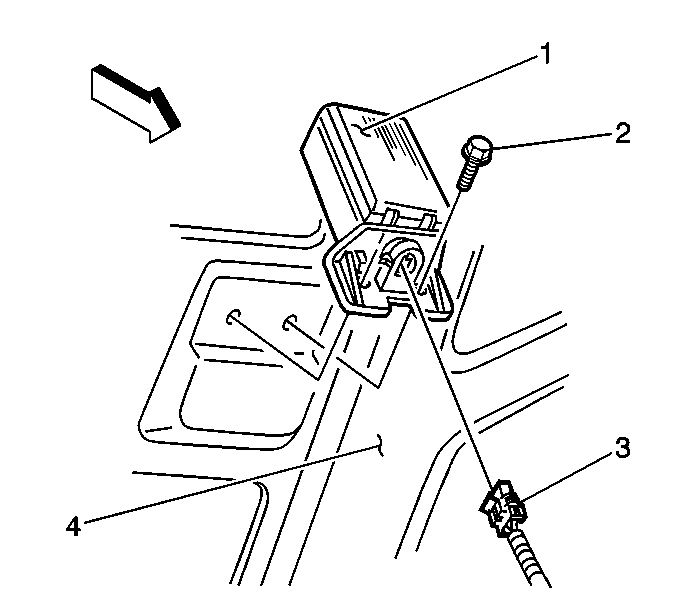 1
2
3
4