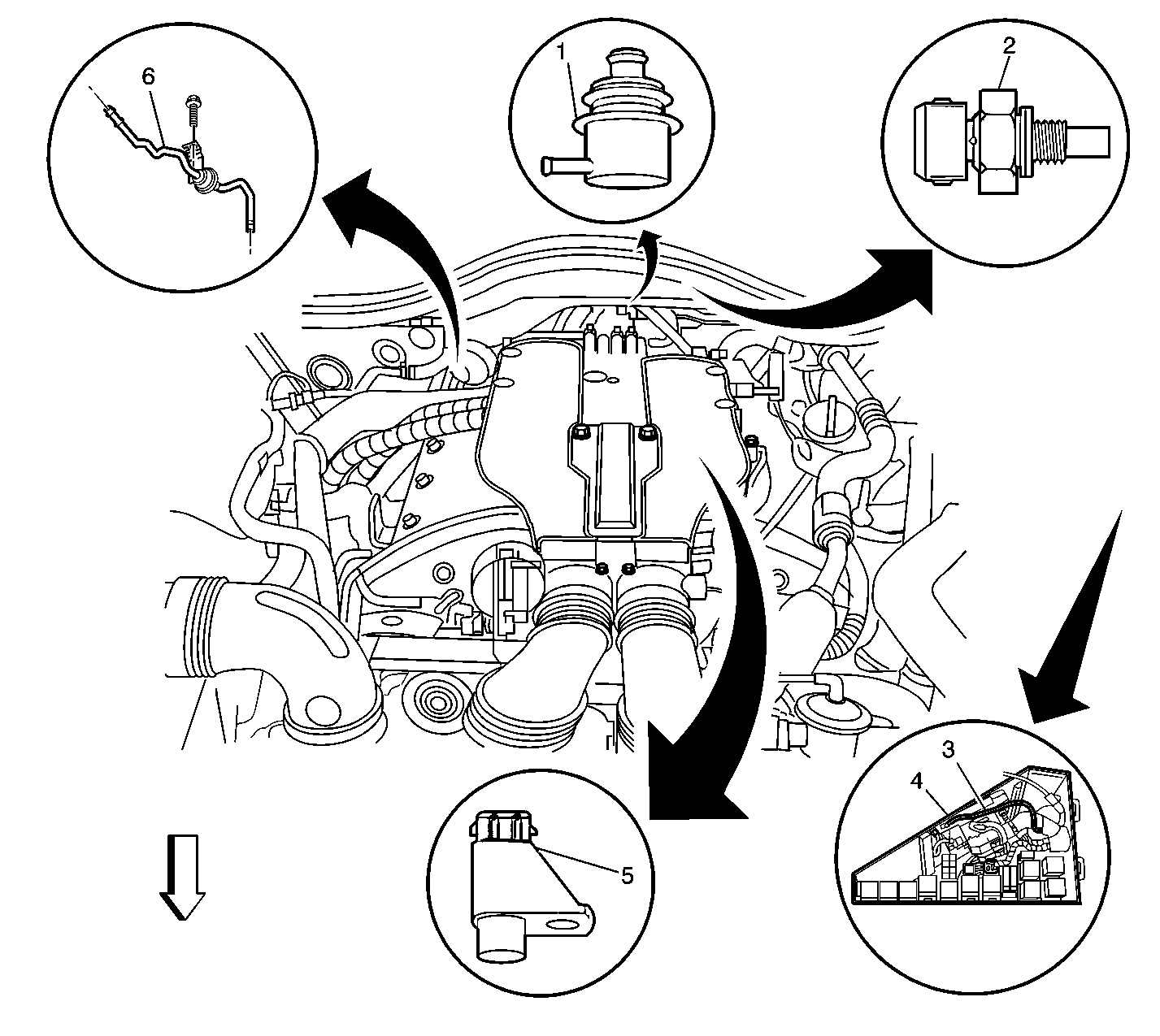 6
1
2
3
4
5