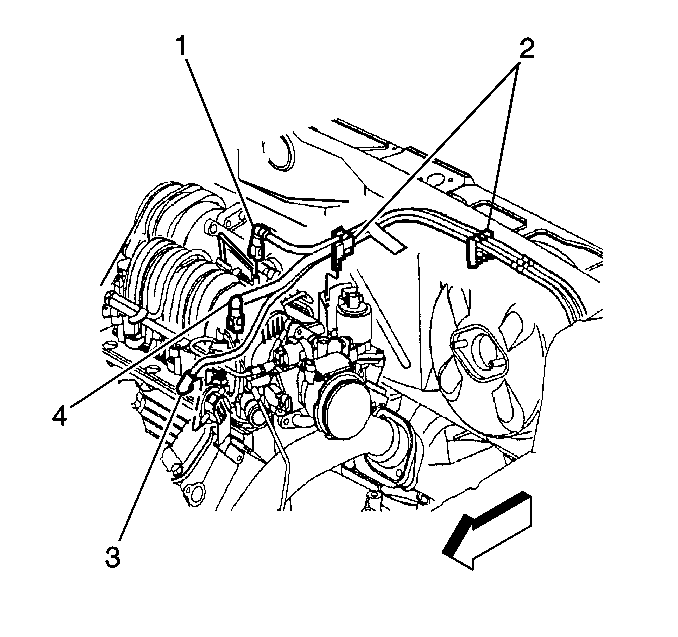 1
2
4
3