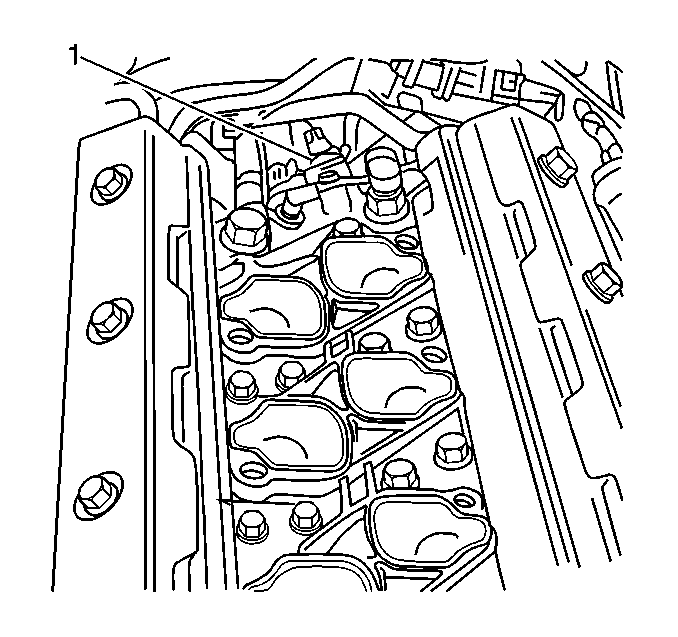 1