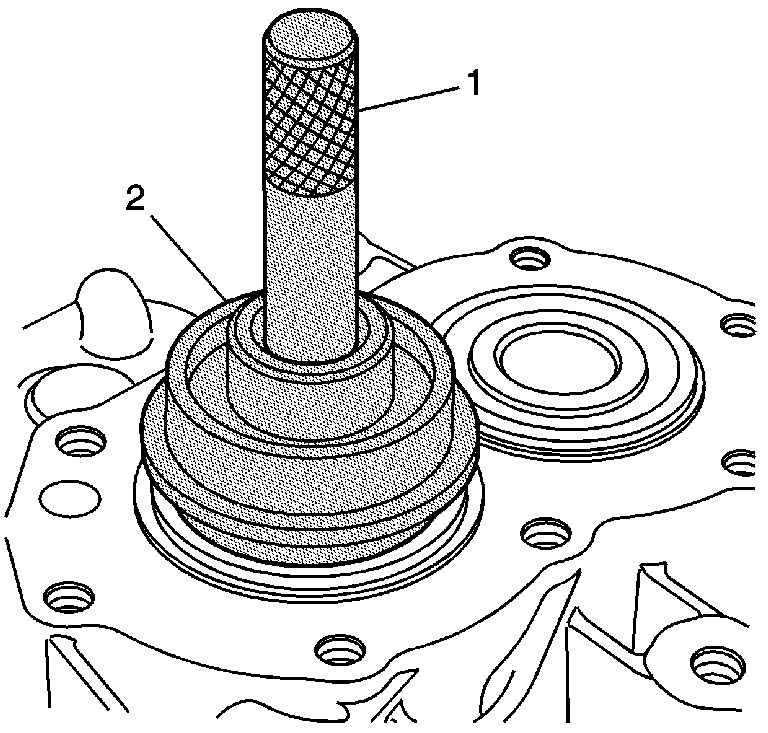 1
2