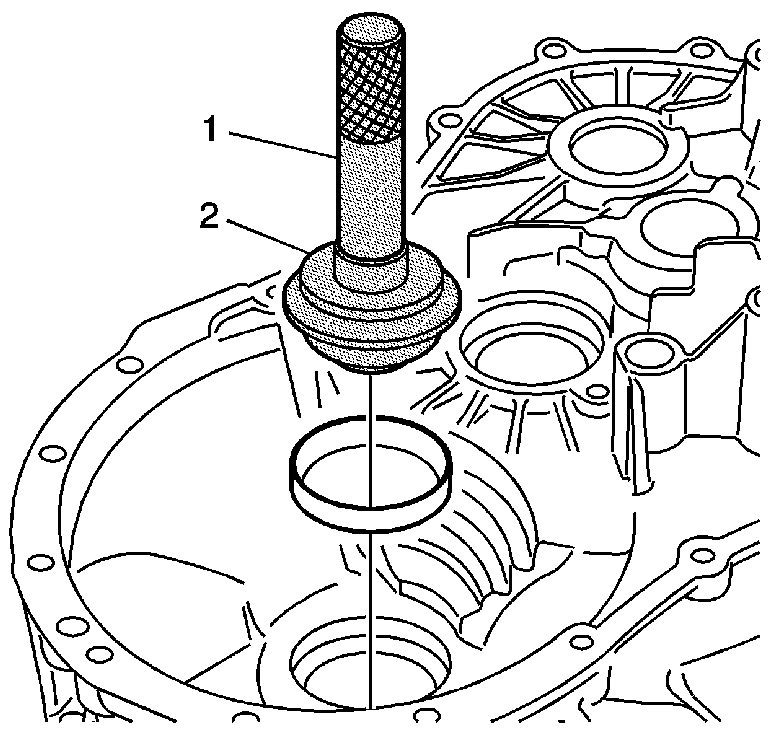 1
2