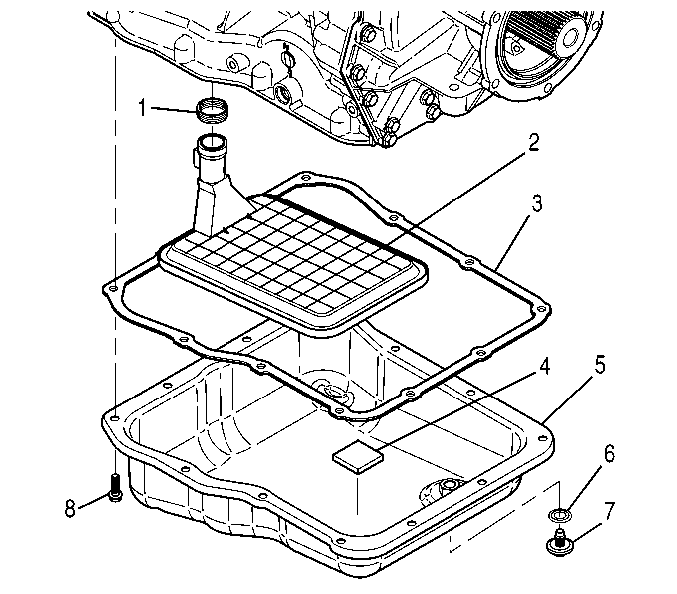 1
2
3
4
5
6
7
8