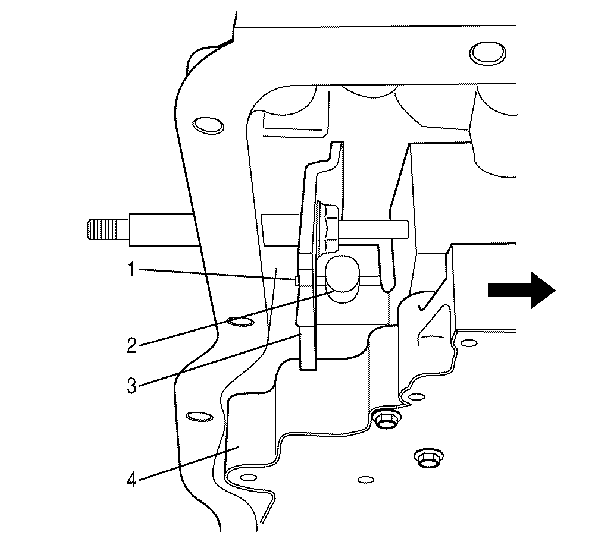 1
2
3
4