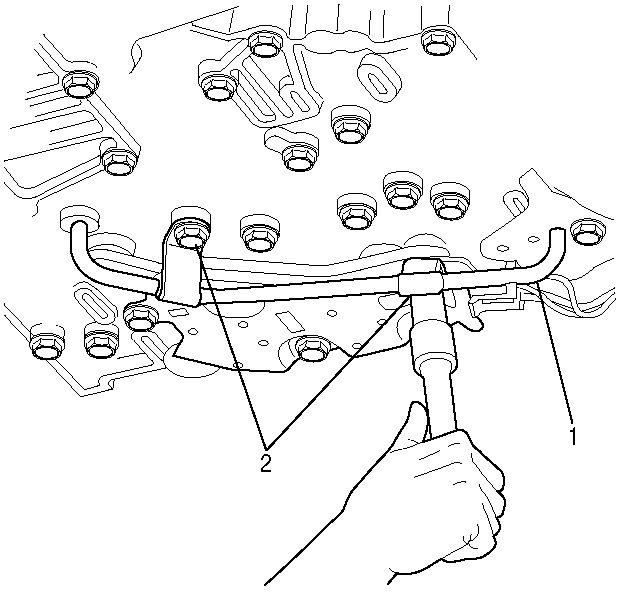 2
1