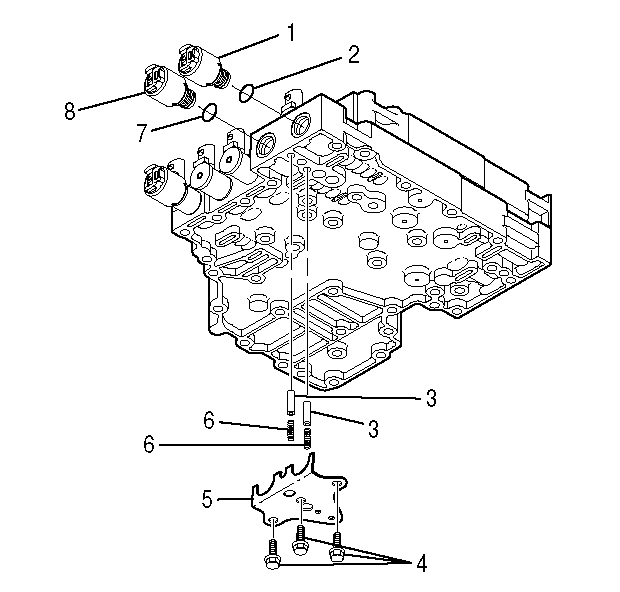 1
2
8
7
3
6
3
6
5
4