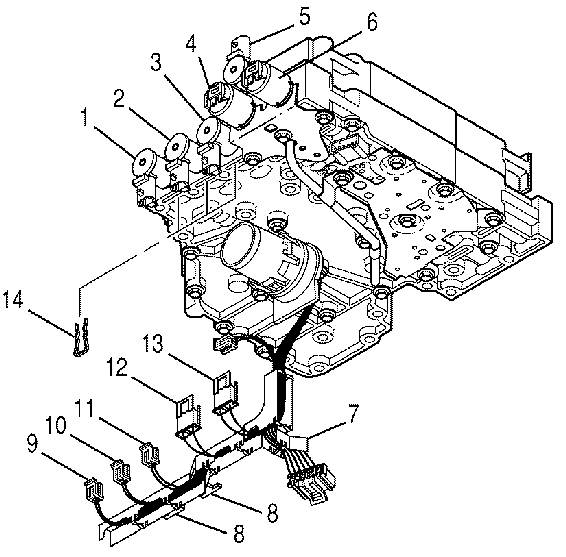 5
6
4
3
2
1
14
13
12
11
10
9
7
8
8