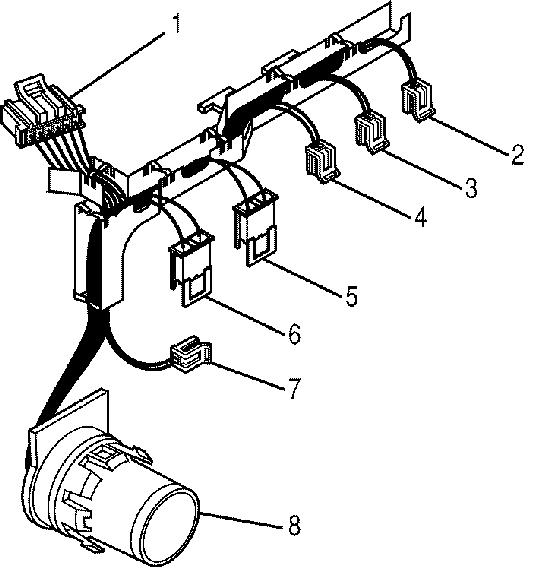 1
2
3
4
5
6
7
8