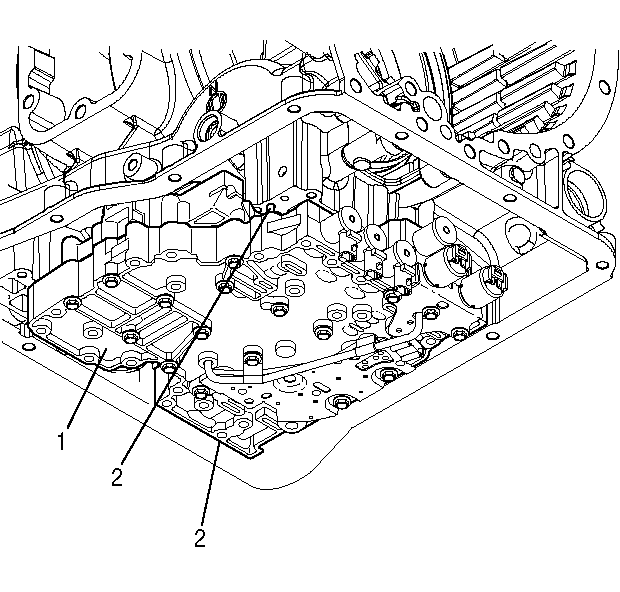 1
2
2