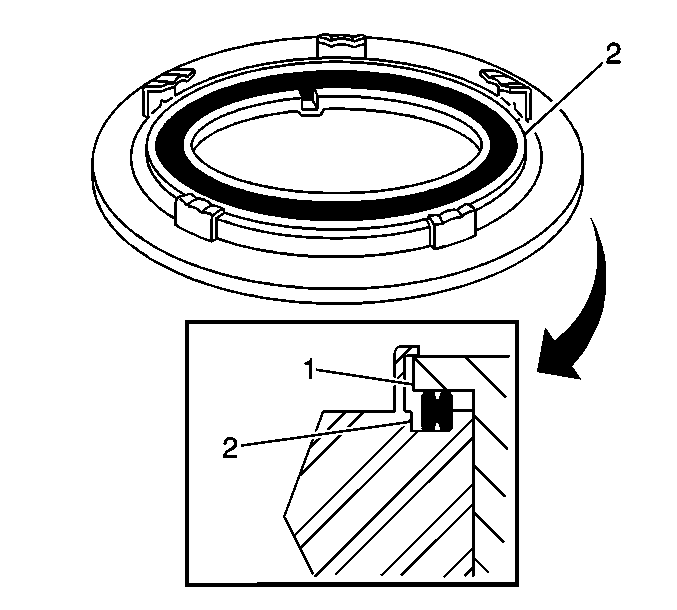 2

1

2